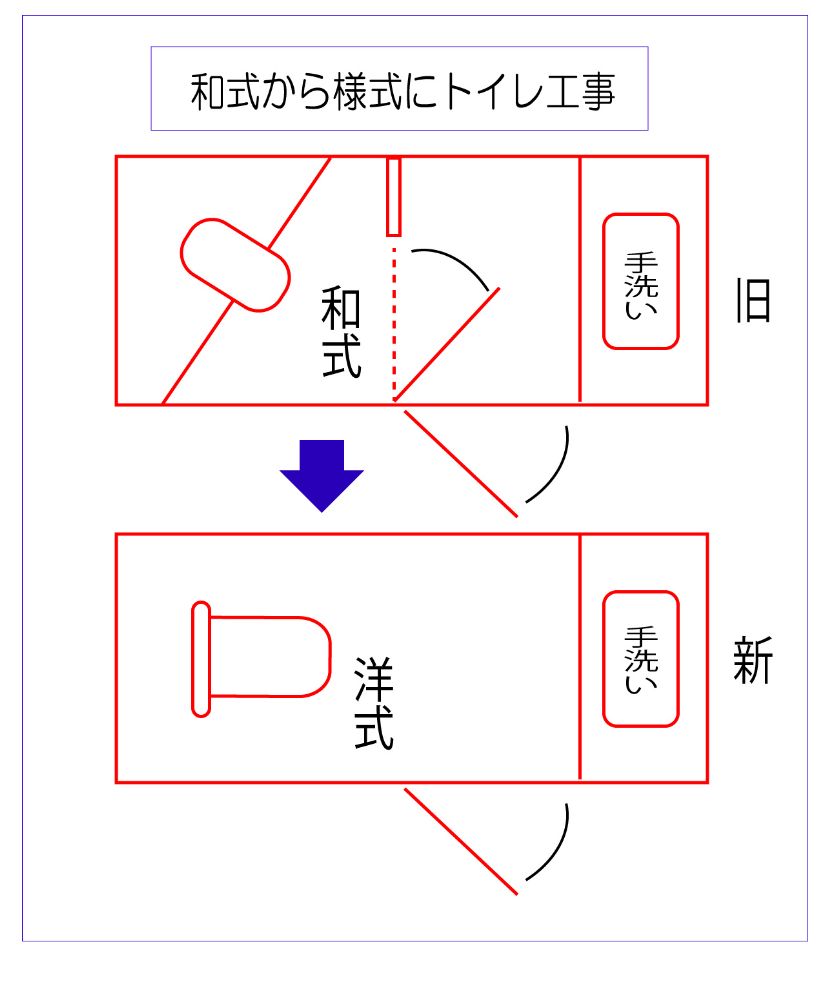 和式から様式にトイレ工事

和式

手洗い

旧

洋式

手洗い

新